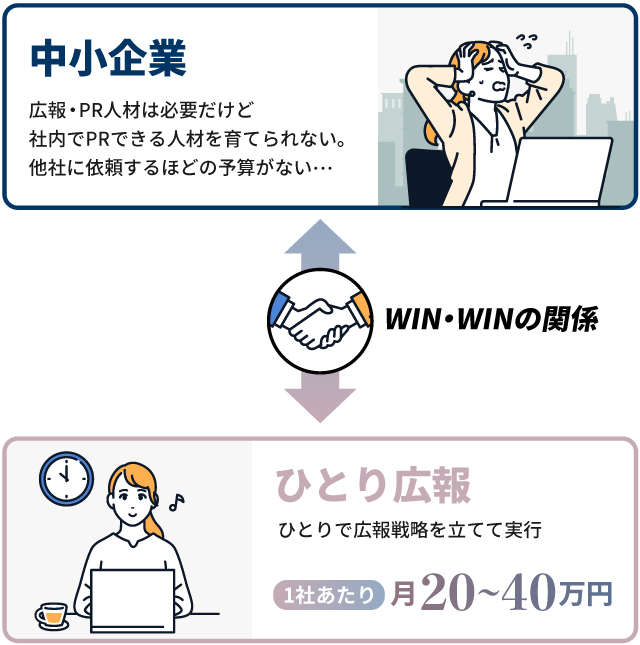 中小企業

広報・PR人材は必要だけど
社内でPRできる人材を育てられない。
他社に依頼するほどの予算がない…

WIN・WINの関係

ひとり広報

ひとりで広報戦略を立てて実行

1社あたり 月20~40万円